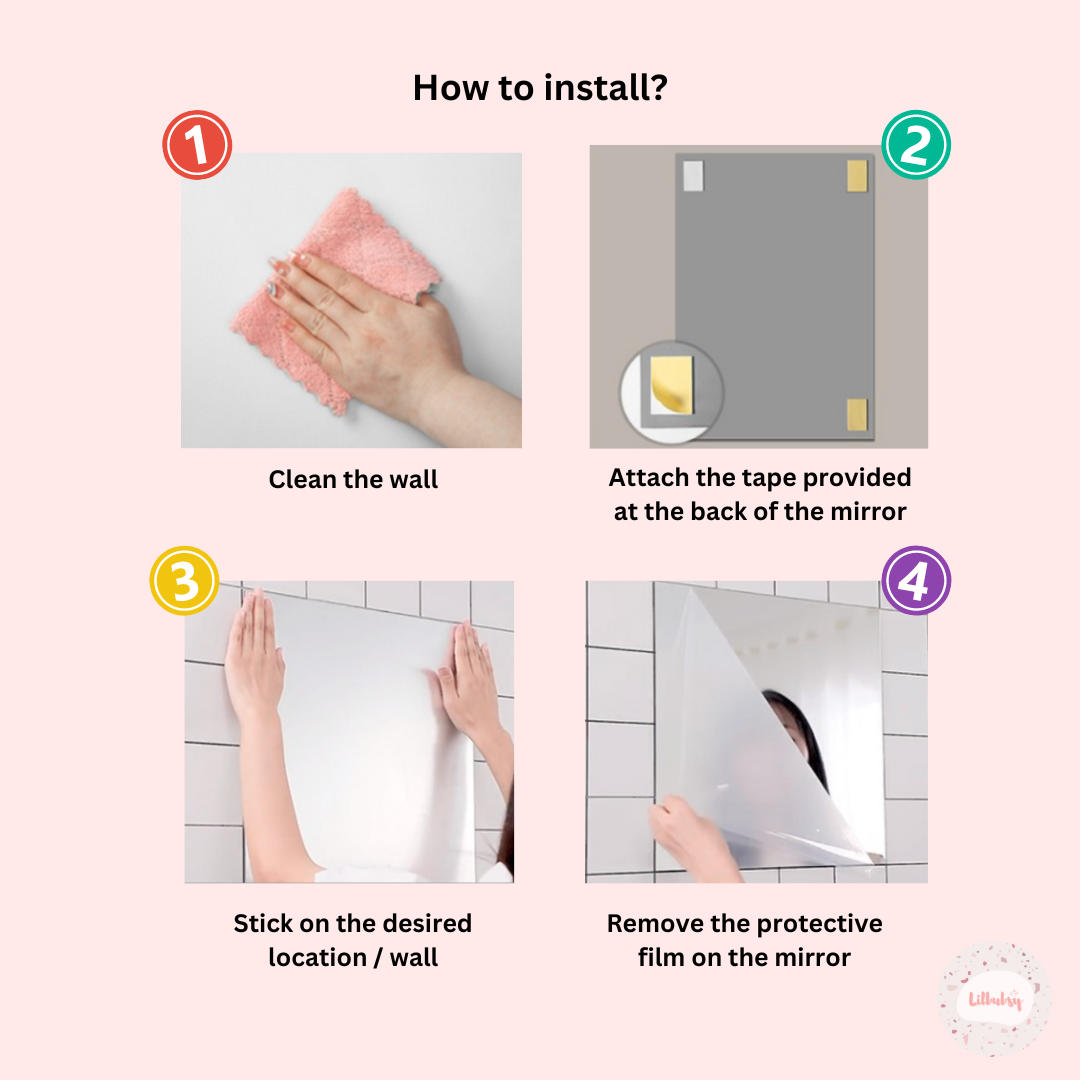 How to install?

1

Clean the wall

2

Attach the tape provided at the back of the mirror

3

Stick on the desired location / wall

4

Remove the protective film on the mirror

Lillabsy